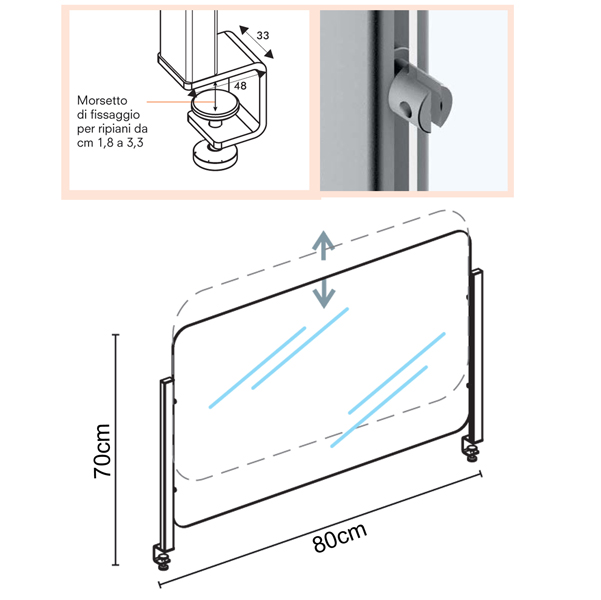 33

48

Morsetto di fissaggio per ripiani da cm 1,8 a 3,3

70cm

80cm